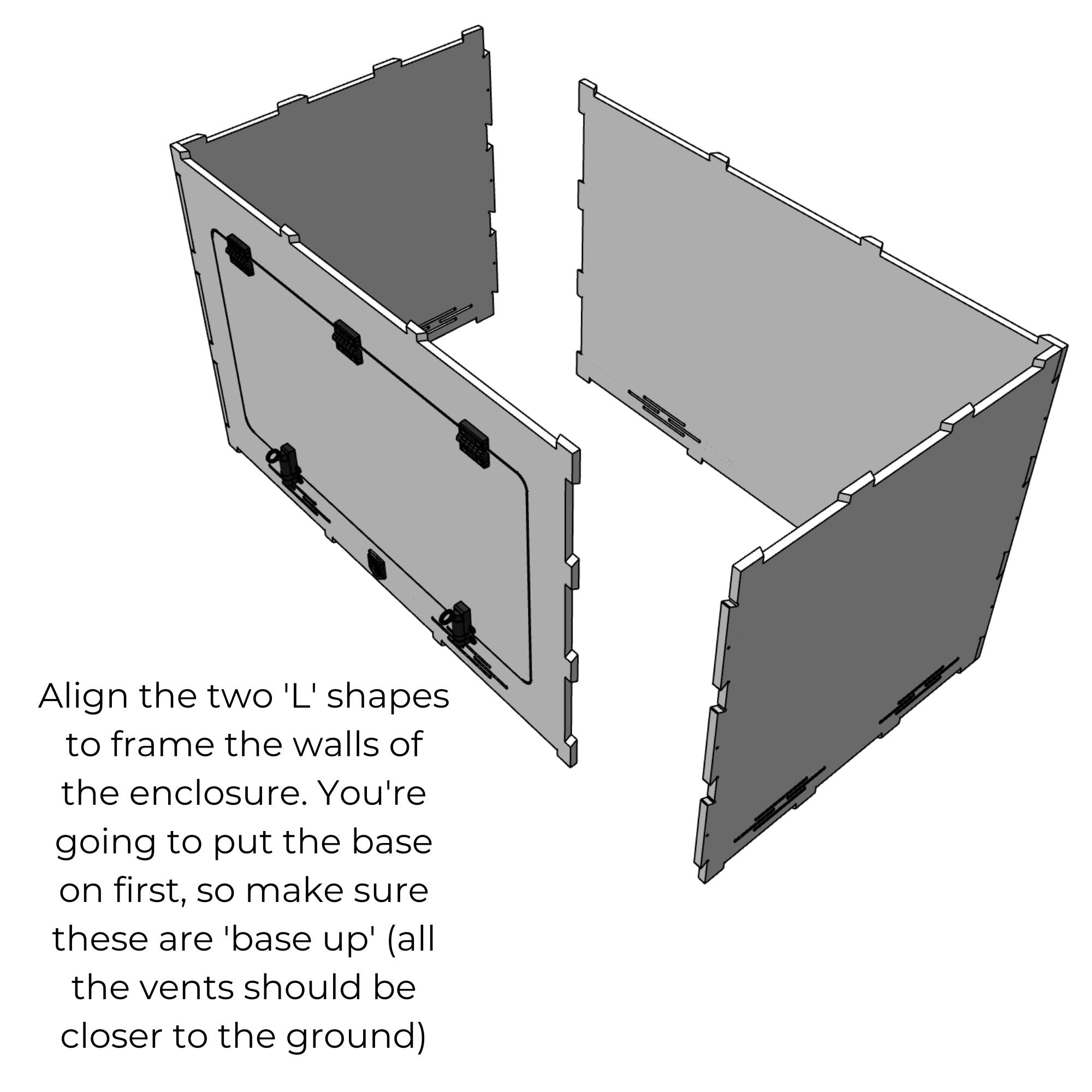 Align the two 'L' shapes to frame the walls of the enclosure. You're going to put the base on first, so make sure these are 'base up' (all the vents should be closer to the ground)