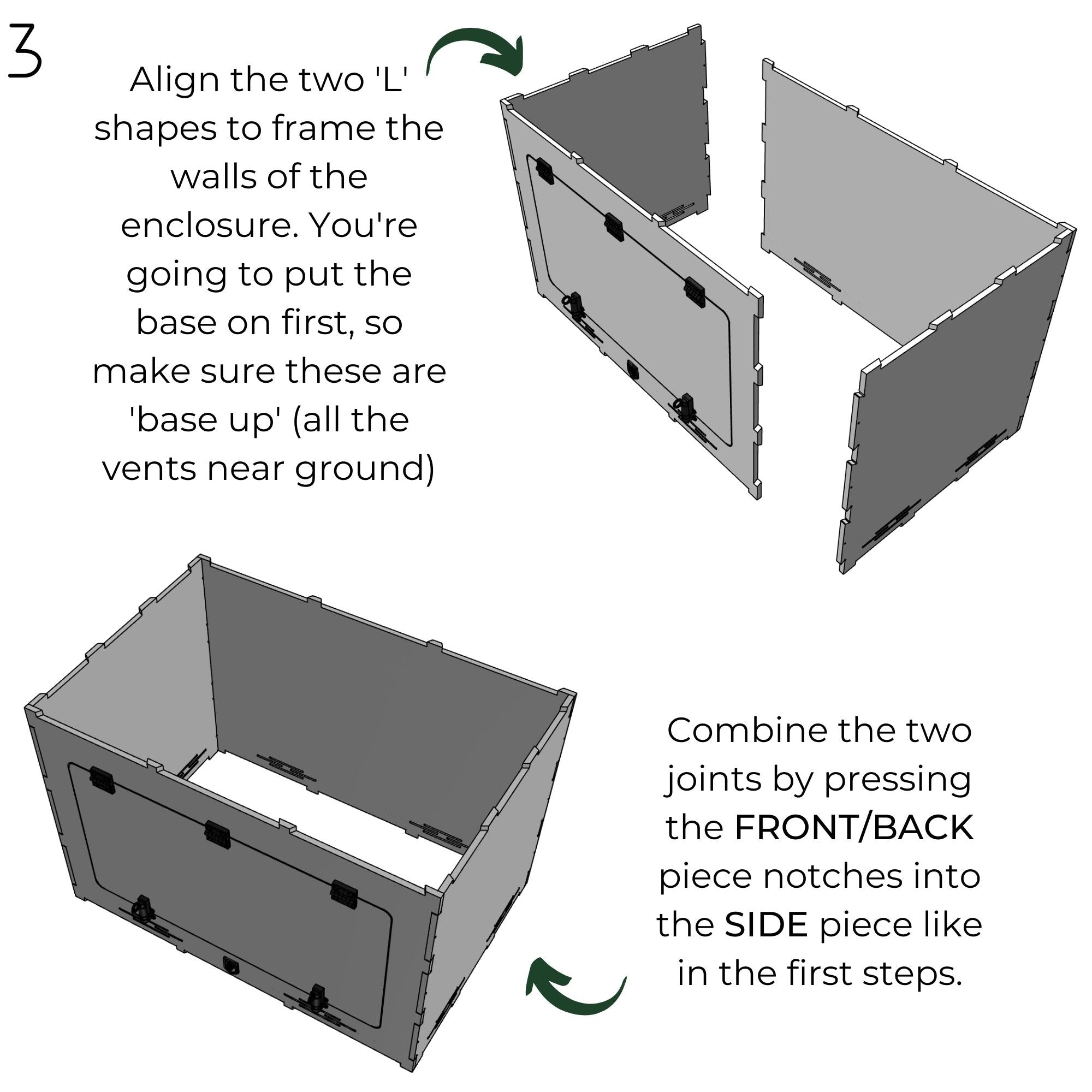 3

Align the two 'L' shapes to frame the walls of the enclosure. You're going to put the base on first, so make sure these are 'base up' (all the vents near ground)

Combine the two joints by pressing the FRONT/BACK piece notches into the SIDE piece like in the first steps.