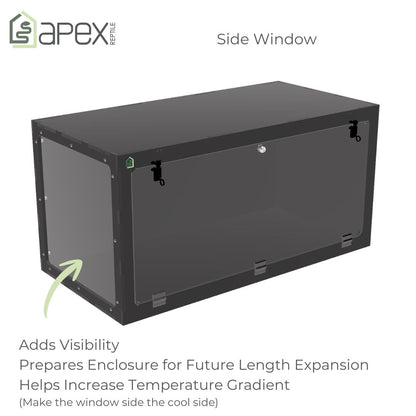 apex REPTILE

Side Window

Adds Visibility
Prepares Enclosure for Future Length Expansion
Helps Increase Temperature Gradient
(Make the window side the cool side)