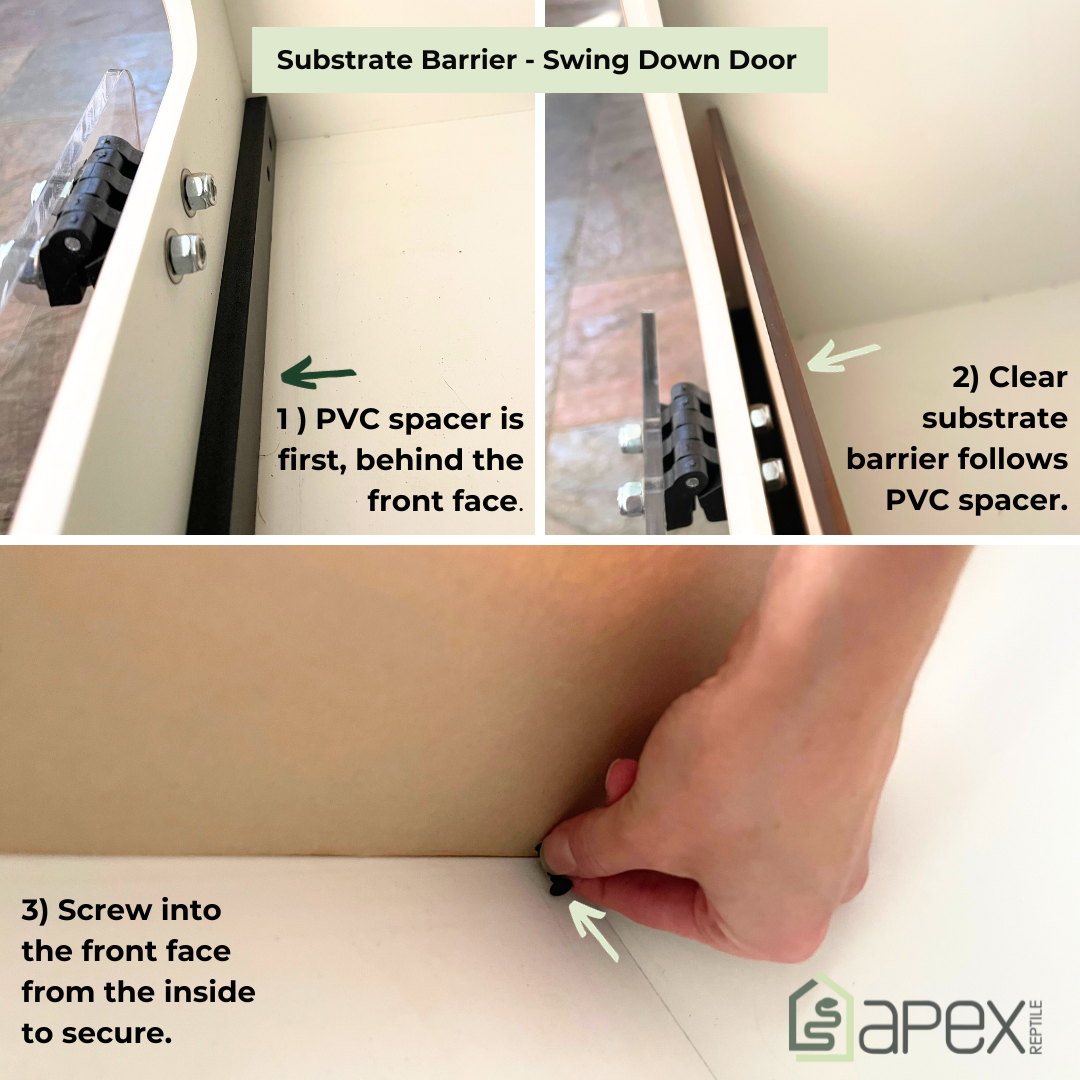 Substrate Barrier - Swing Down Door

1 ) PVC spacer is first, behind the front face.

2) Clear substrate barrier follows PVC spacer.

3) Screw into the front face from the inside to secure.

apex REPTILE